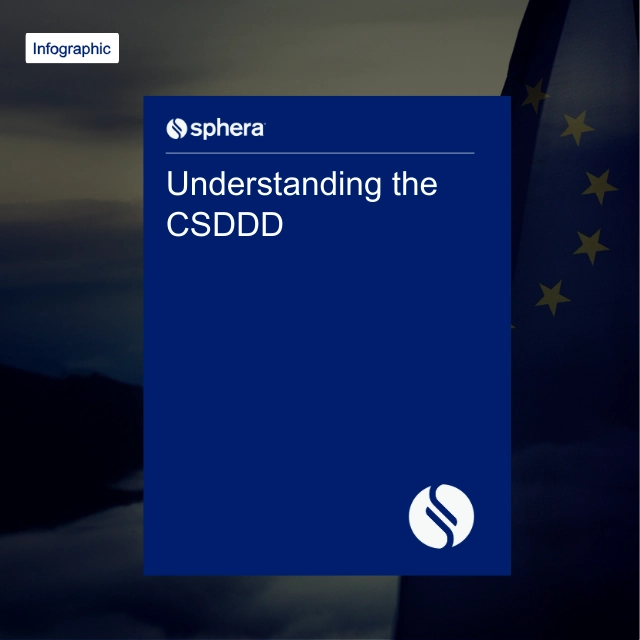 Infographic

sphera

Understanding the CSDDD