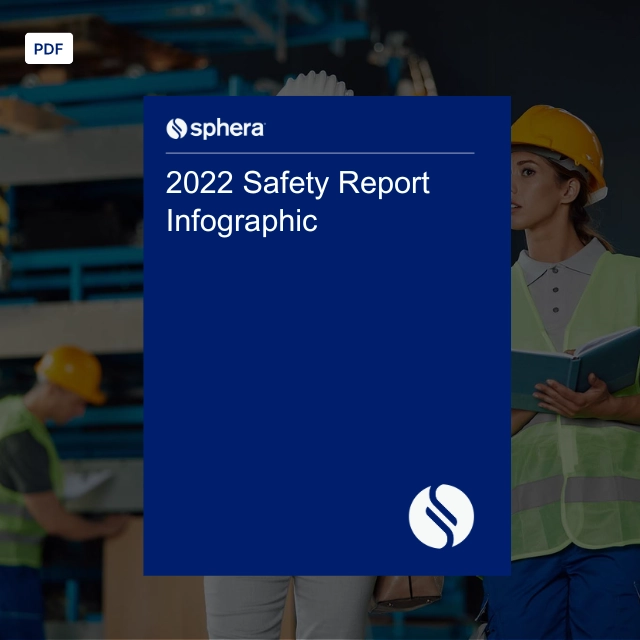 PDF

sphera

2022 Safety Report Infographic